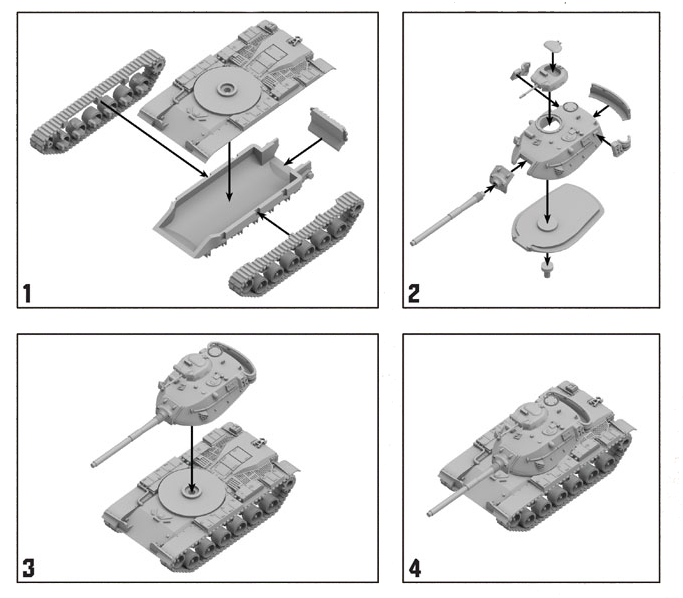 1

2

3

4