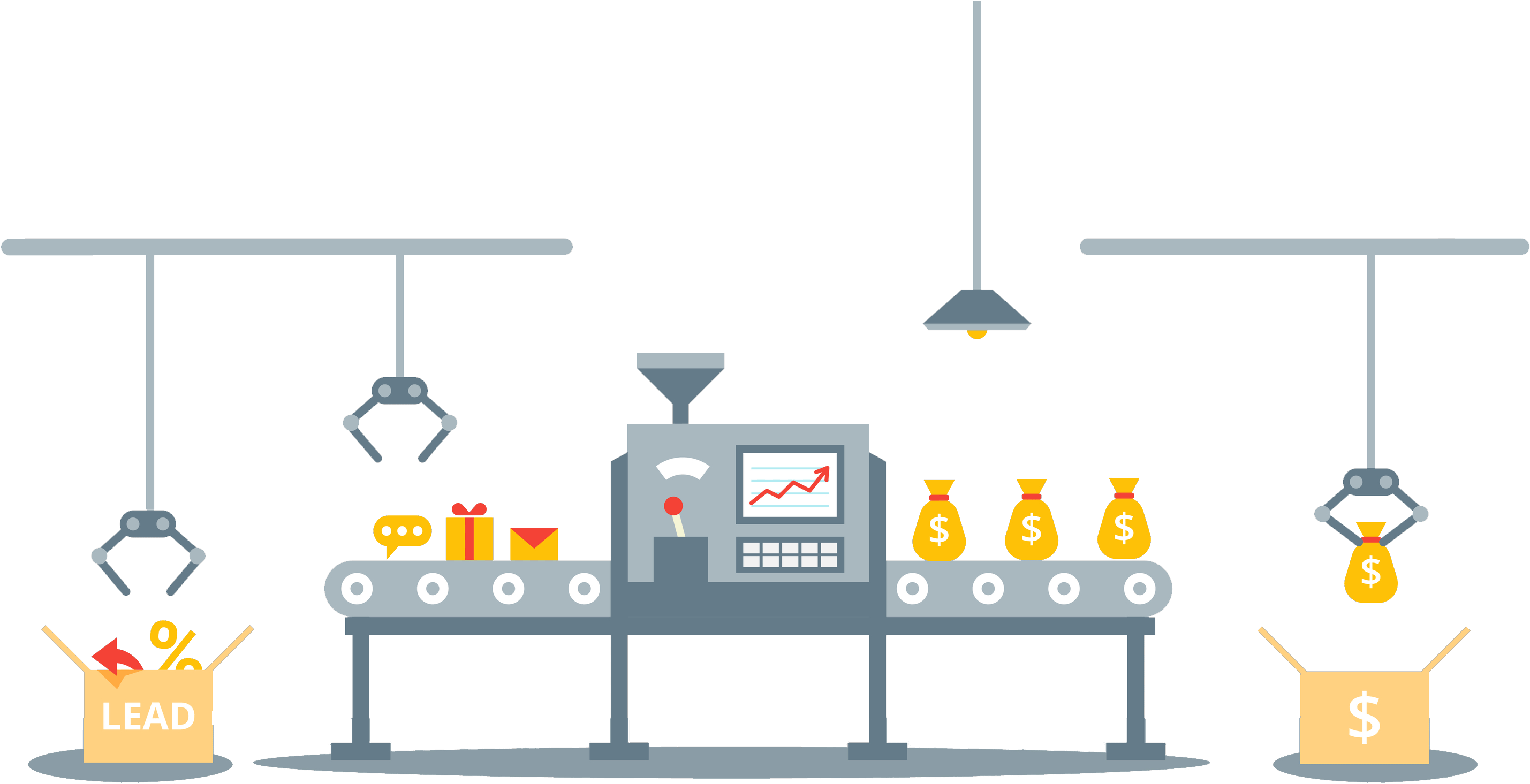 %
LEAD
$
$
$
$
$